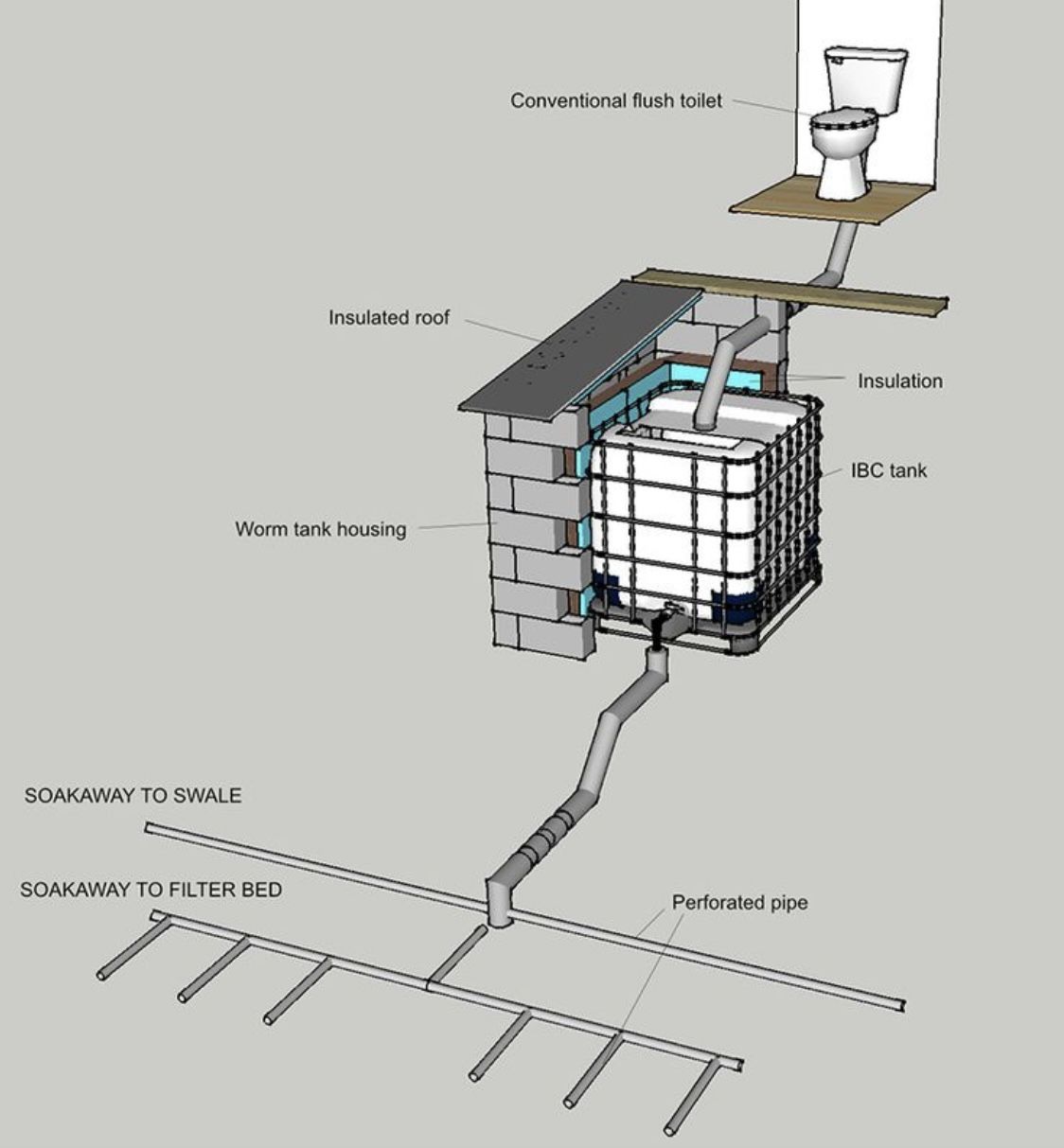 Conventional flush toilet

Insulated roof

Insulation

IBC tank

Worm tank housing

SOAKAWAY TO SWALE

SOAKAWAY TO FILTER BED

Perforated pipe