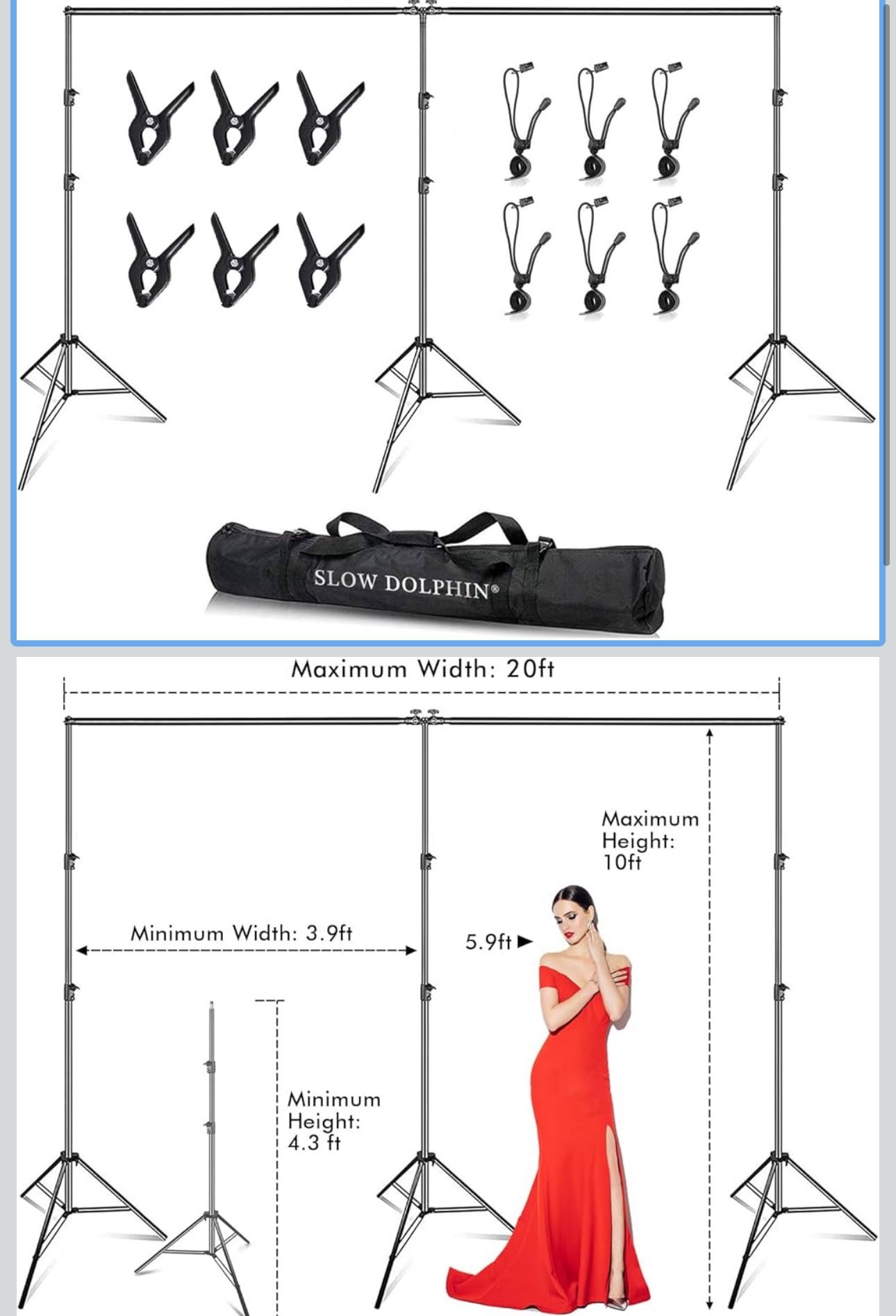 SLOW DOLPHIN®

Maximum Width: 20ft

Maximum Height: 10ft

Minimum Width: 3.9ft

5.9ft ►

Minimum Height: 4.3 ft