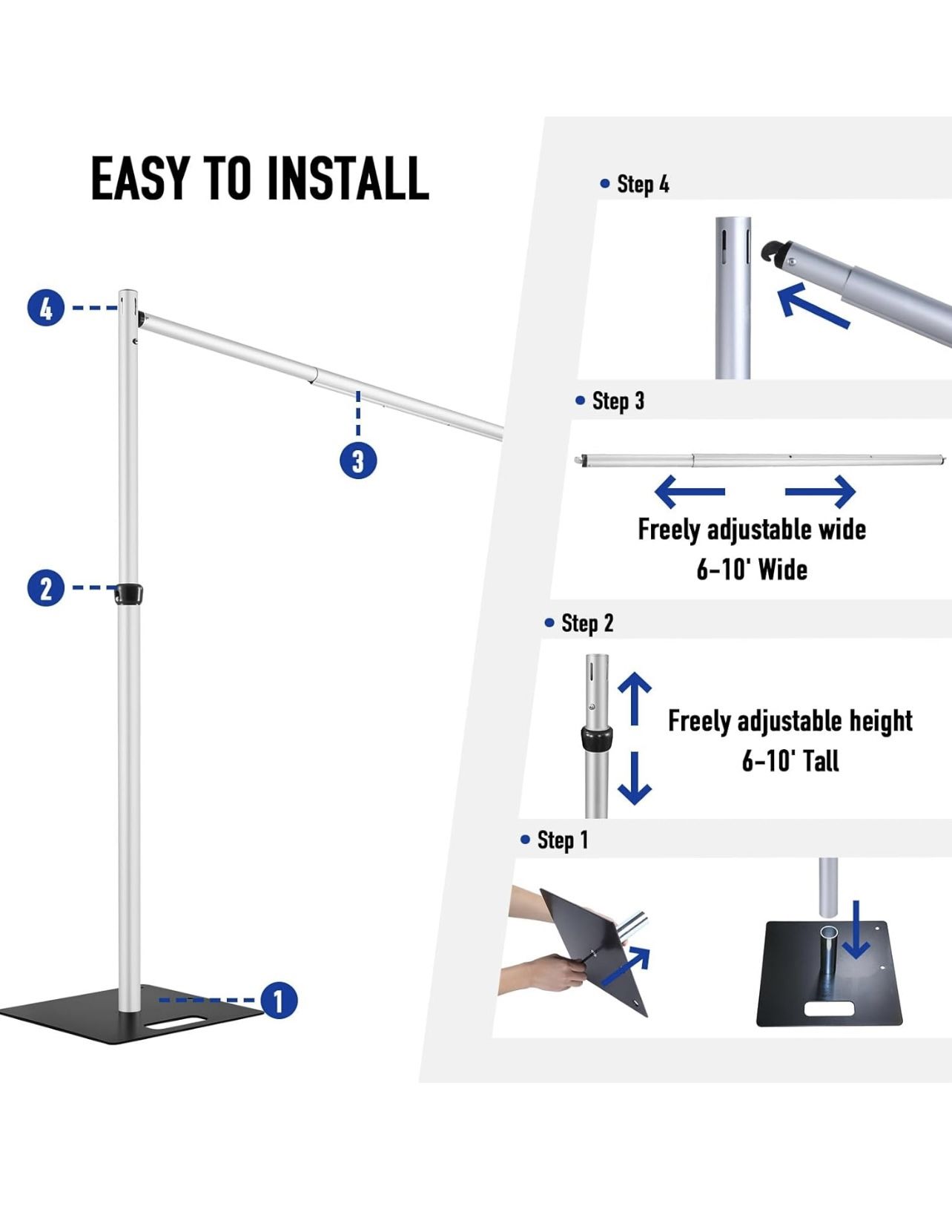 EASY TO INSTALL

4

3

2

1

• Step 4

• Step 3

Freely adjustable wide
6-10' Wide

• Step 2

Freely adjustable height
6-10' Tall

• Step 1