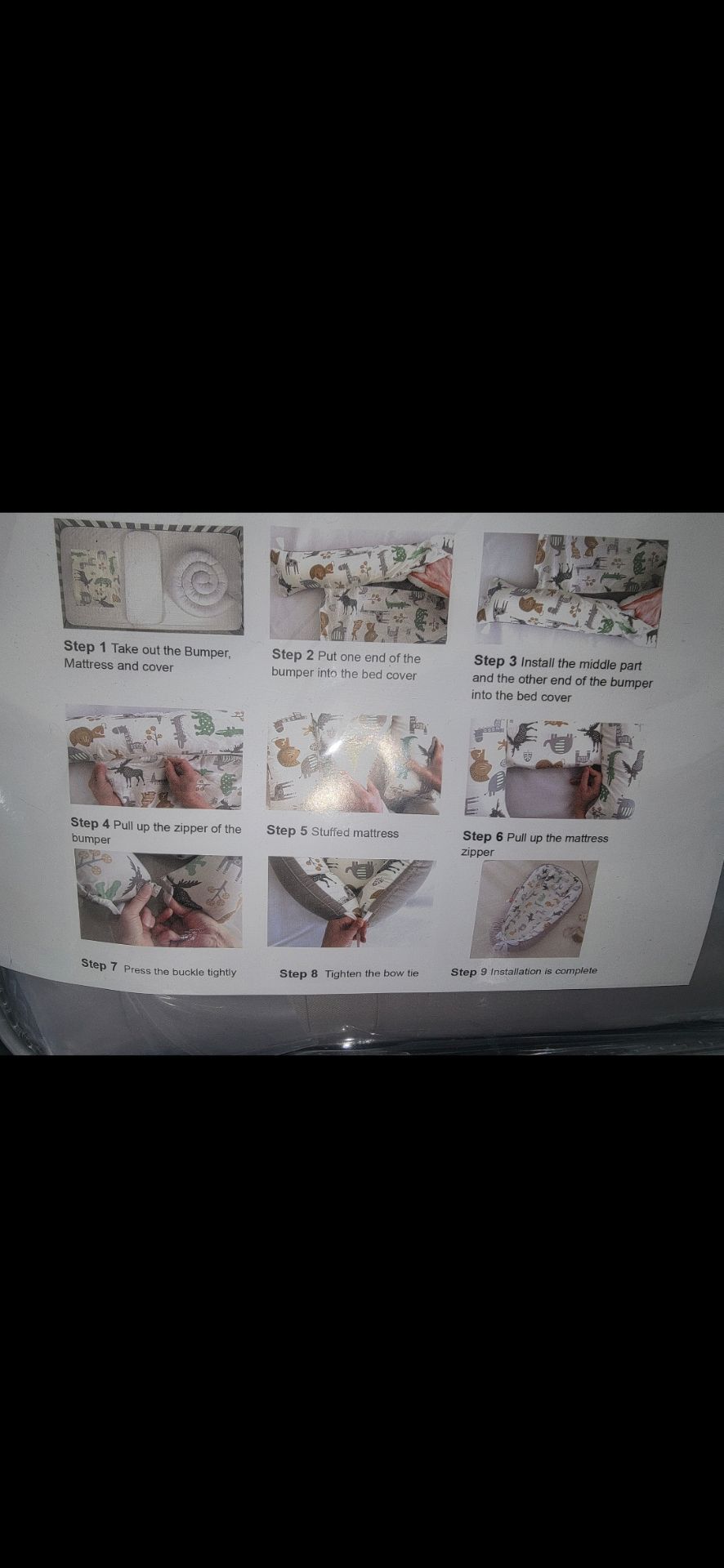 Step 1 Take out the Bumper, Mattress and cover

Step 2 Put one end of the bumper into the bed cover

Step 3 Install the middle part and the other end of the bumper into the bed cover

Step 4 Pull up the zipper of the bumper

Step 5 Stuffed mattress

Step 6 Pull up the mattress zipper

Step 7 Press the buckle tightly

Step 8 Tighten the bow tie

Step 9 Installation is complete