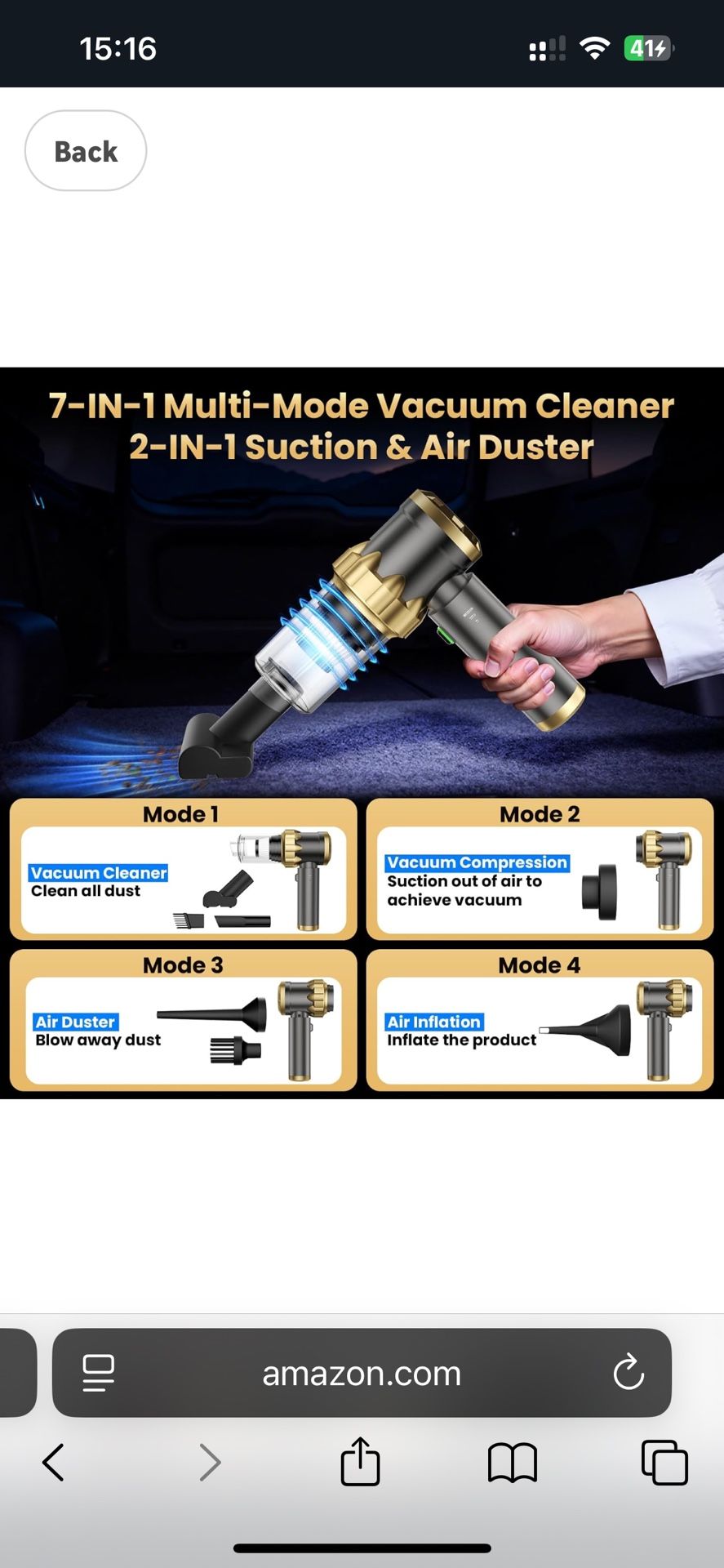 15:16

41

Back

7-IN-1 Multi-Mode Vacuum Cleaner
2-IN-1 Suction & Air Duster

Mode 1
Vacuum Cleaner
Clean all dust

Mode 2
Vacuum Compression
Suction out of air to achieve vacuum

Mode 3
Air Duster
Blow away dust

Mode 4
Air Inflation
Inflate the product

amazon.com