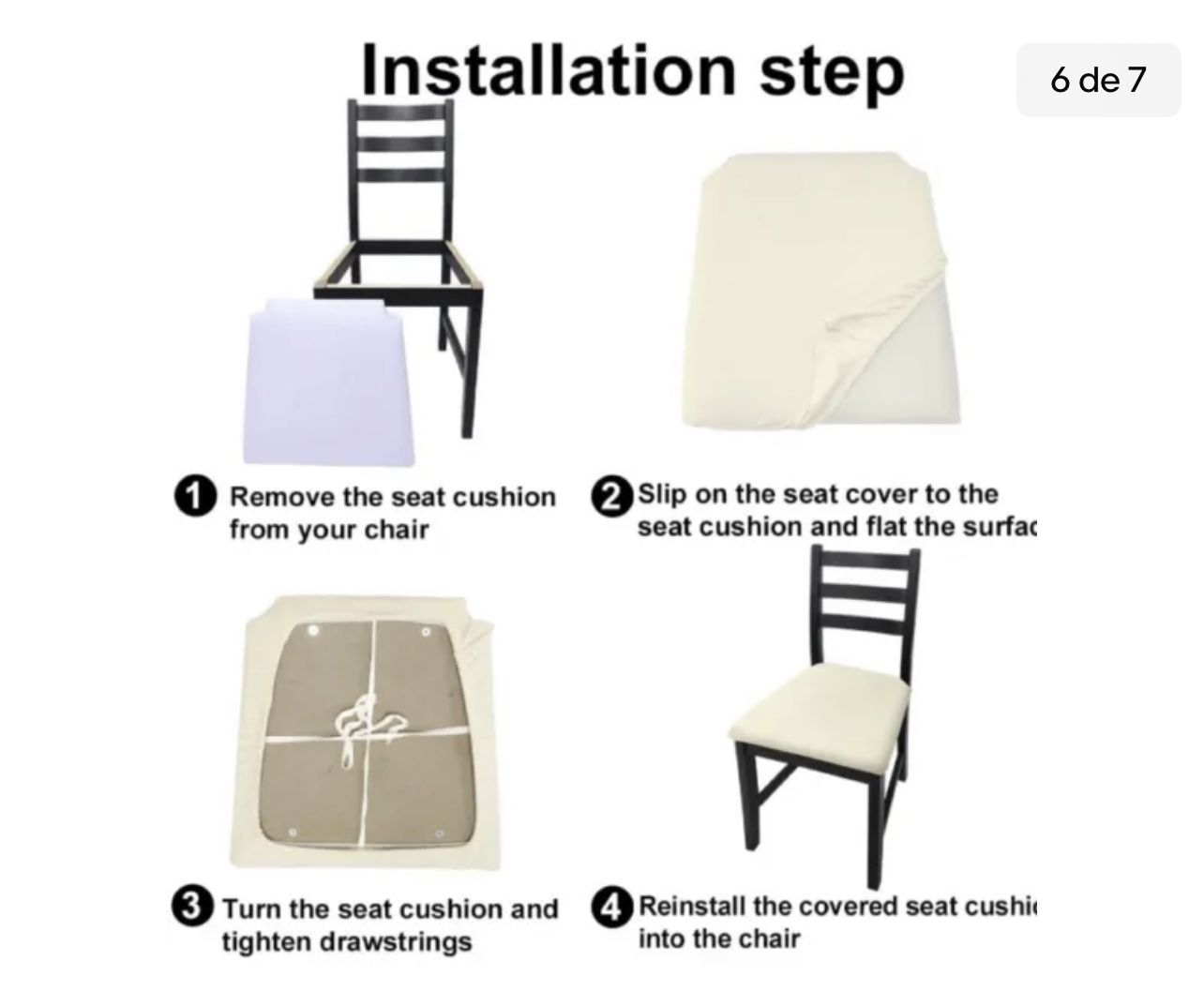 Installation step

6 de 7

1 Remove the seat cushion from your chair

2 Slip on the seat cover to the seat cushion and flat the surfac

3 Turn the seat cushion and tighten drawstrings

4 Reinstall the covered seat cushi into the chair