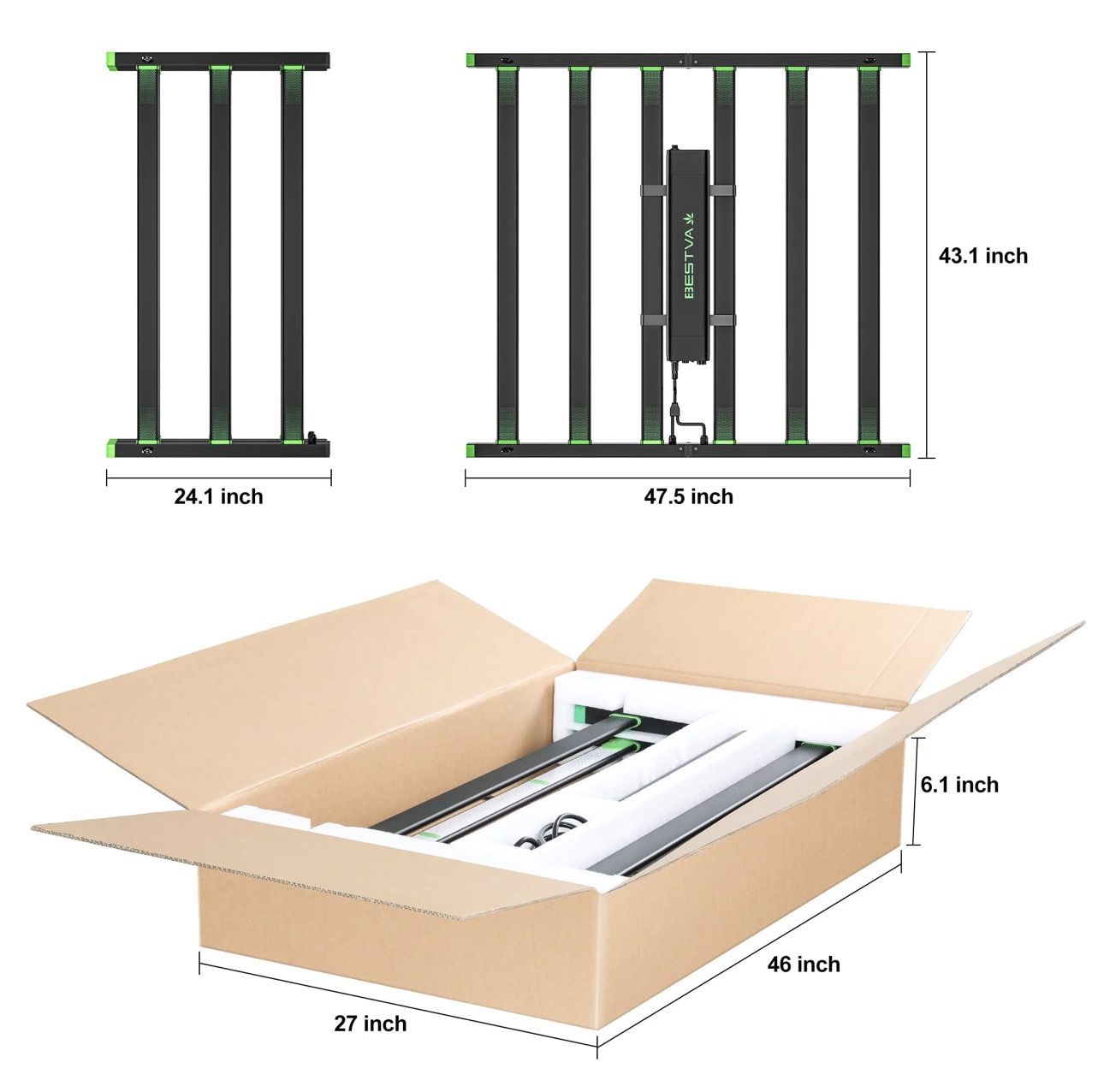 BESTVA

43.1 inch

24.1 inch

47.5 inch

6.1 inch

46 inch

27 inch