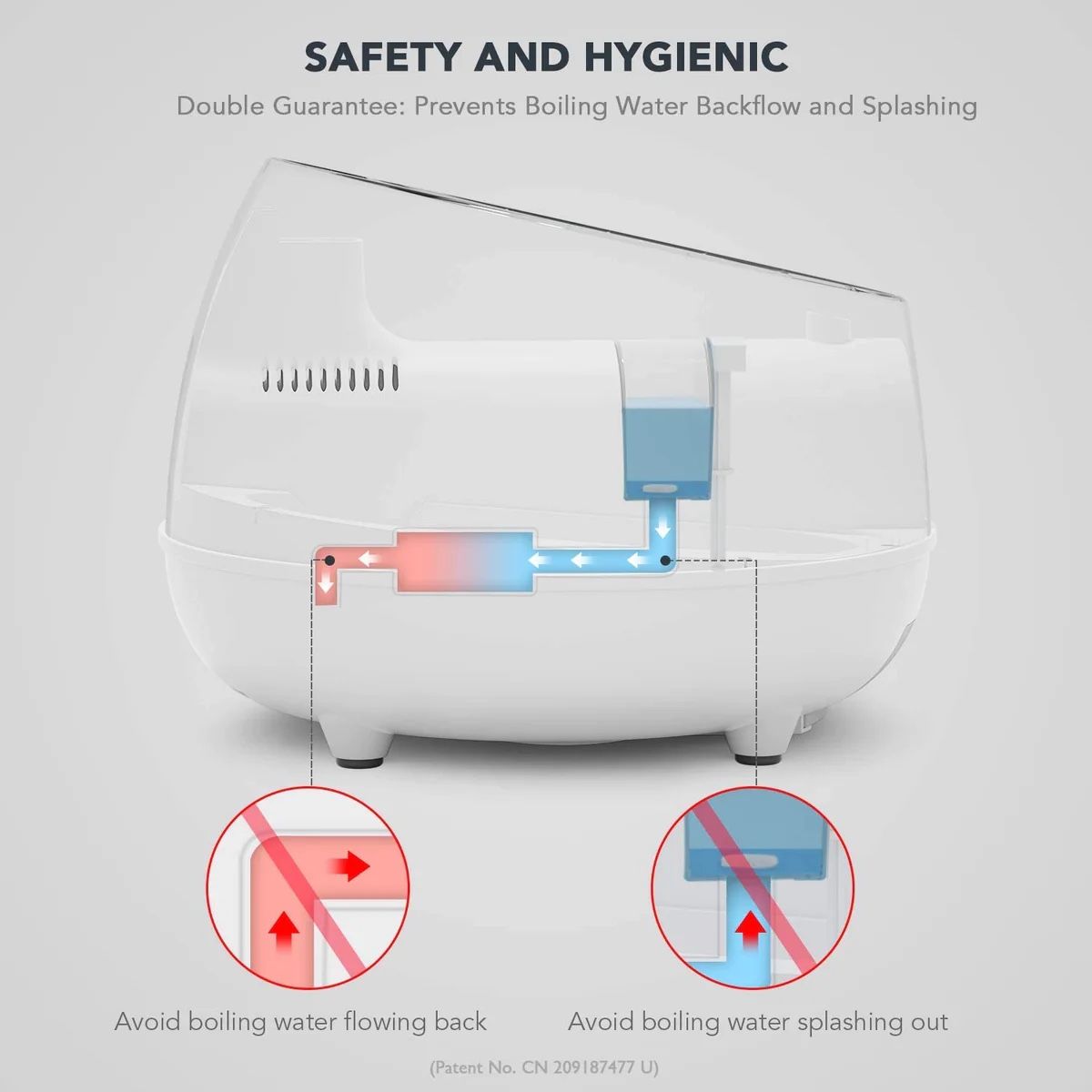 SAFETY AND HYGIENIC

Double Guarantee: Prevents Boiling Water Backflow and Splashing

Avoid boiling water flowing back

Avoid boiling water splashing out

(Patent No. CN 209187477 U)