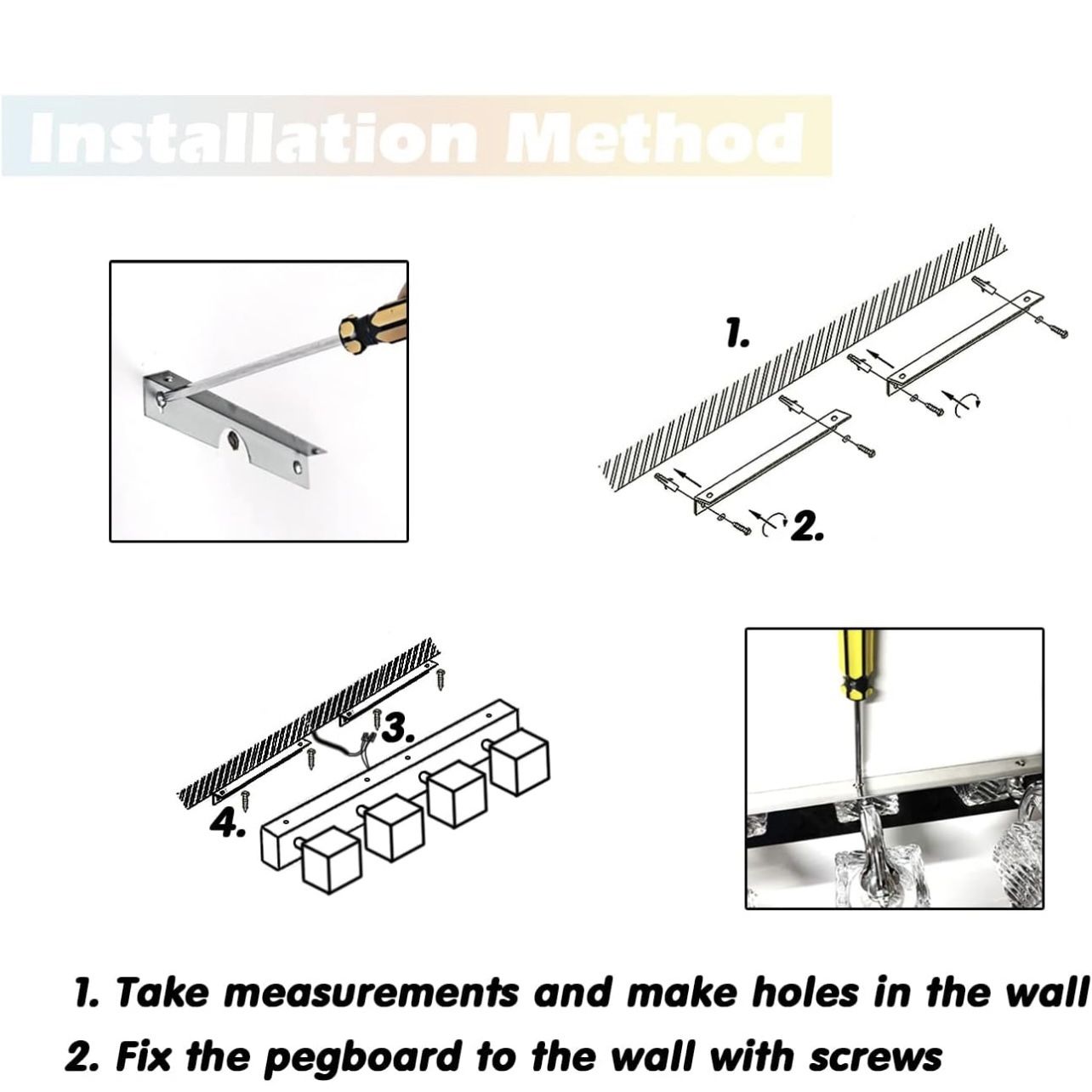 Installation Method

1.

2.

3.

4.

1. Take measurements and make holes in the wall

2. Fix the pegboard to the wall with screws