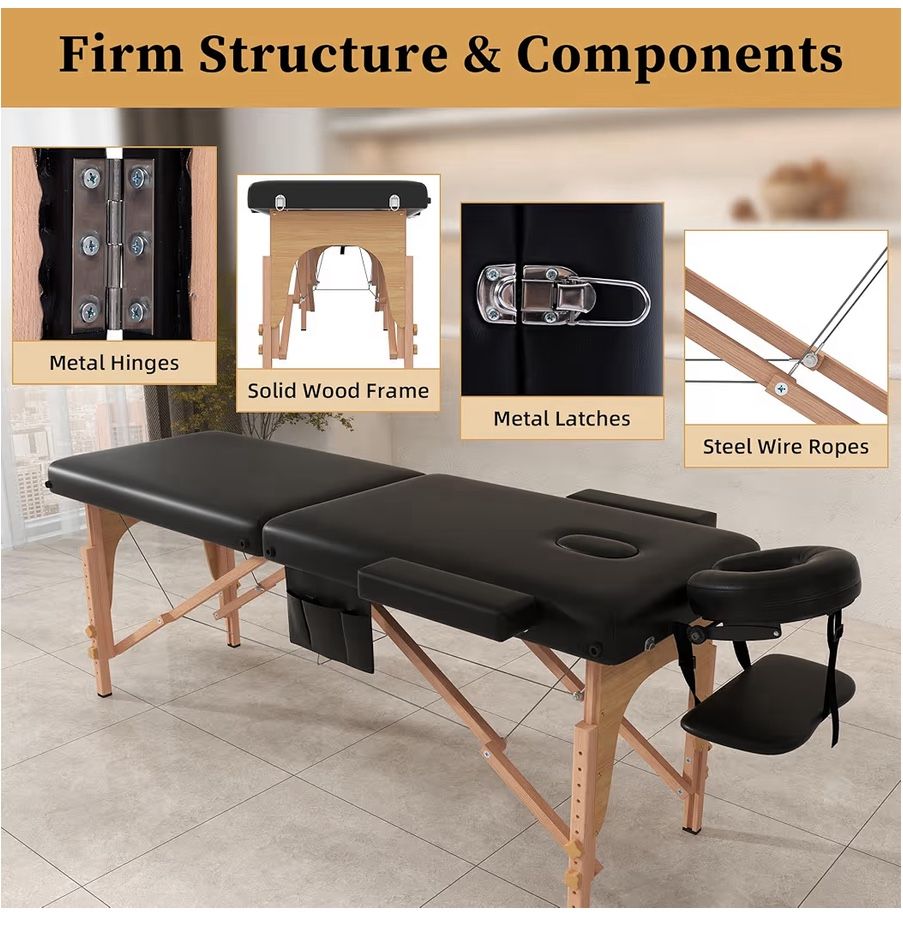 Firm Structure & Components

Metal Hinges

Solid Wood Frame

Metal Latches

Steel Wire Ropes