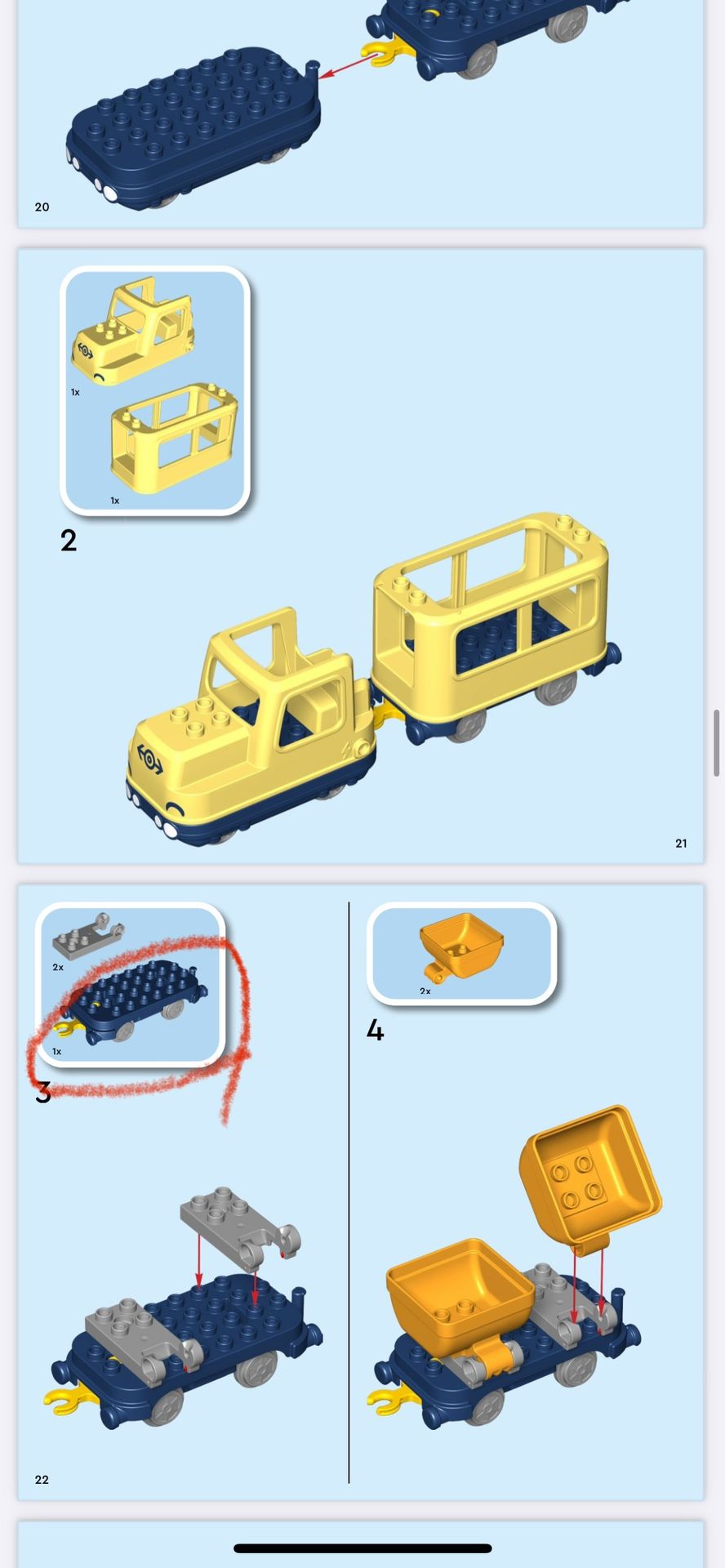 20

1x

1x

2

21

2x

1x

3

2x

4

22