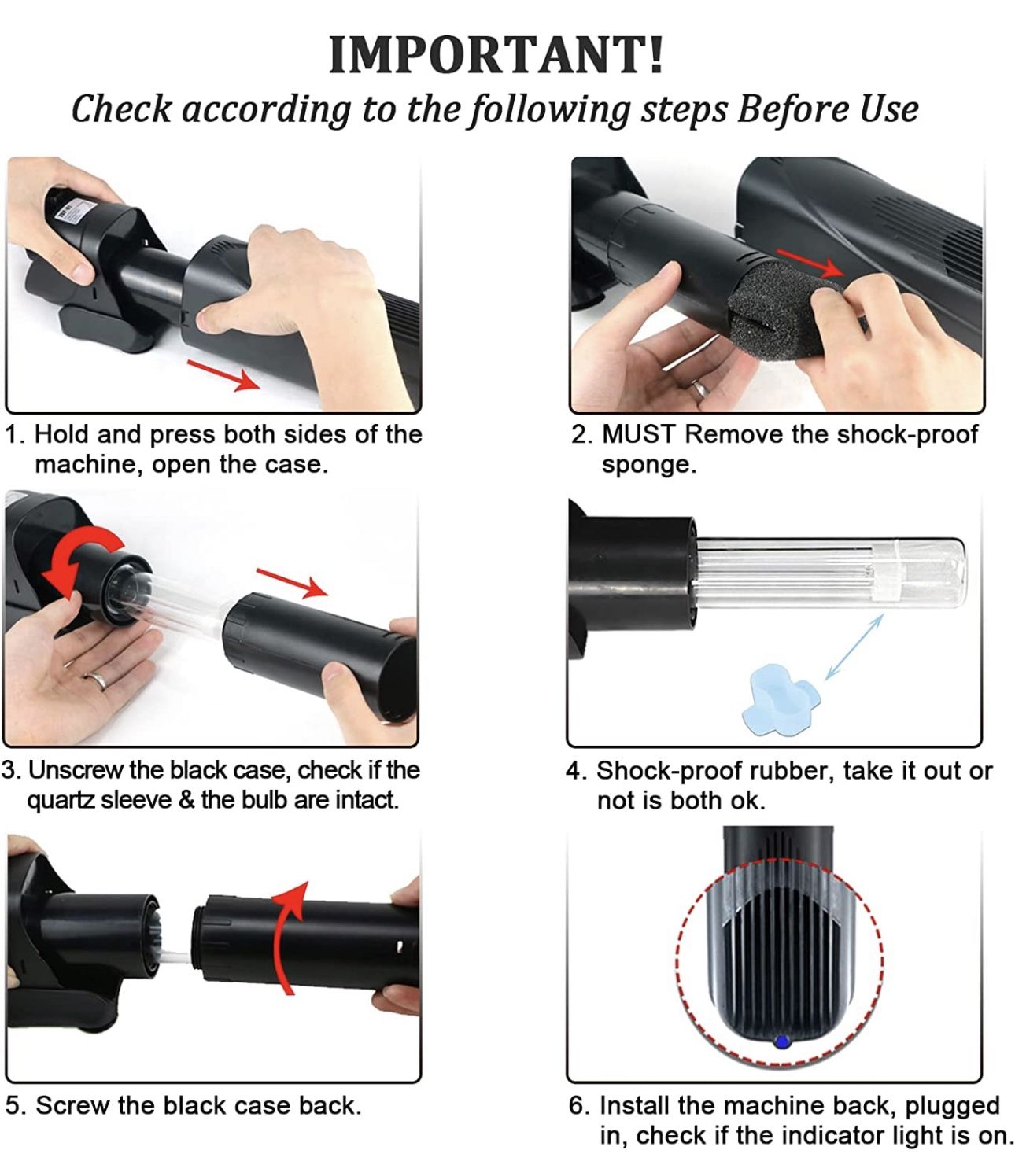 IMPORTANT!
Check according to the following steps Before Use

1. Hold and press both sides of the machine, open the case.

2. MUST Remove the shock-proof sponge.

3. Unscrew the black case, check if the quartz sleeve & the bulb are intact.

4. Shock-proof rubber, take it out or not is both ok.

5. Screw the black case back.

6. Install the machine back, plugged in, check if the indicator light is on.