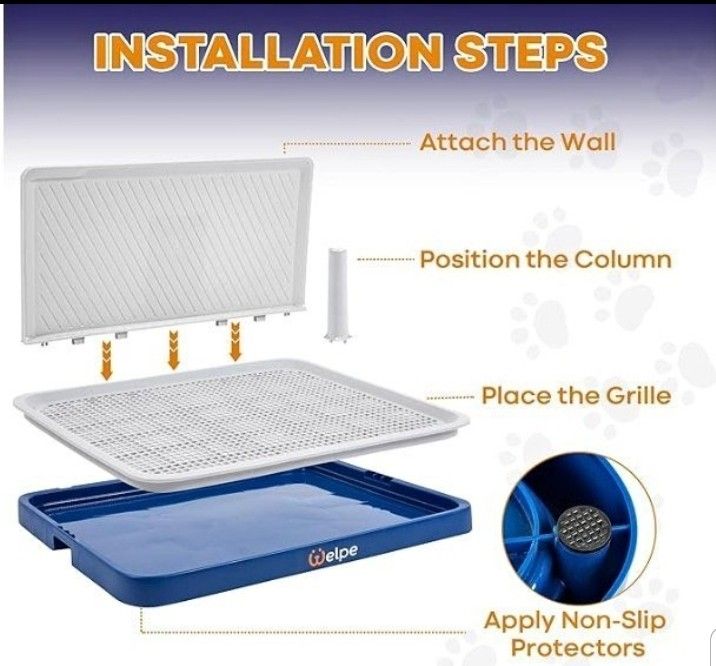 INSTALLATION STEPS

Attach the Wall

Position the Column

Place the Grille

Welpe

Apply Non-Slip Protectors