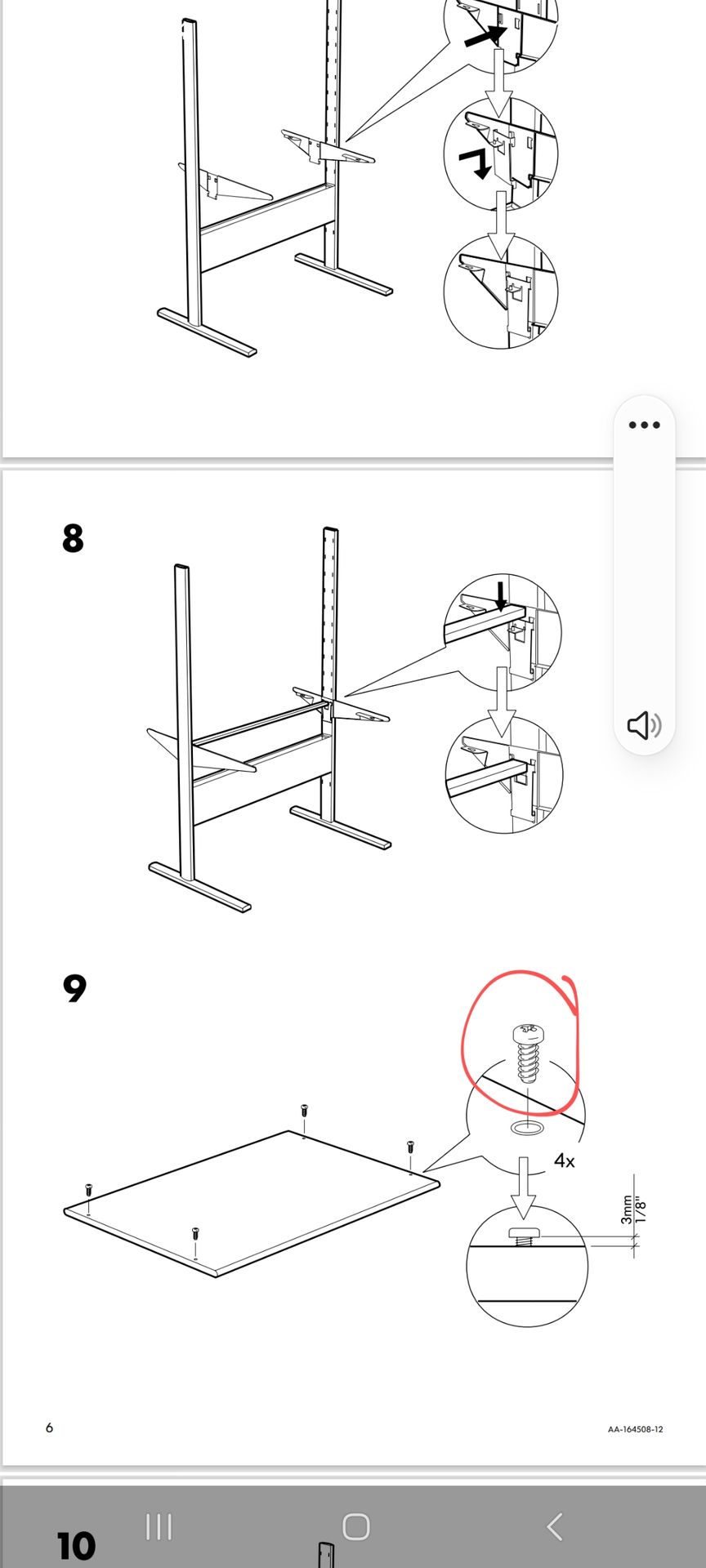 8

9

4x

3mm
1/8"

6

AA-164508-12

10