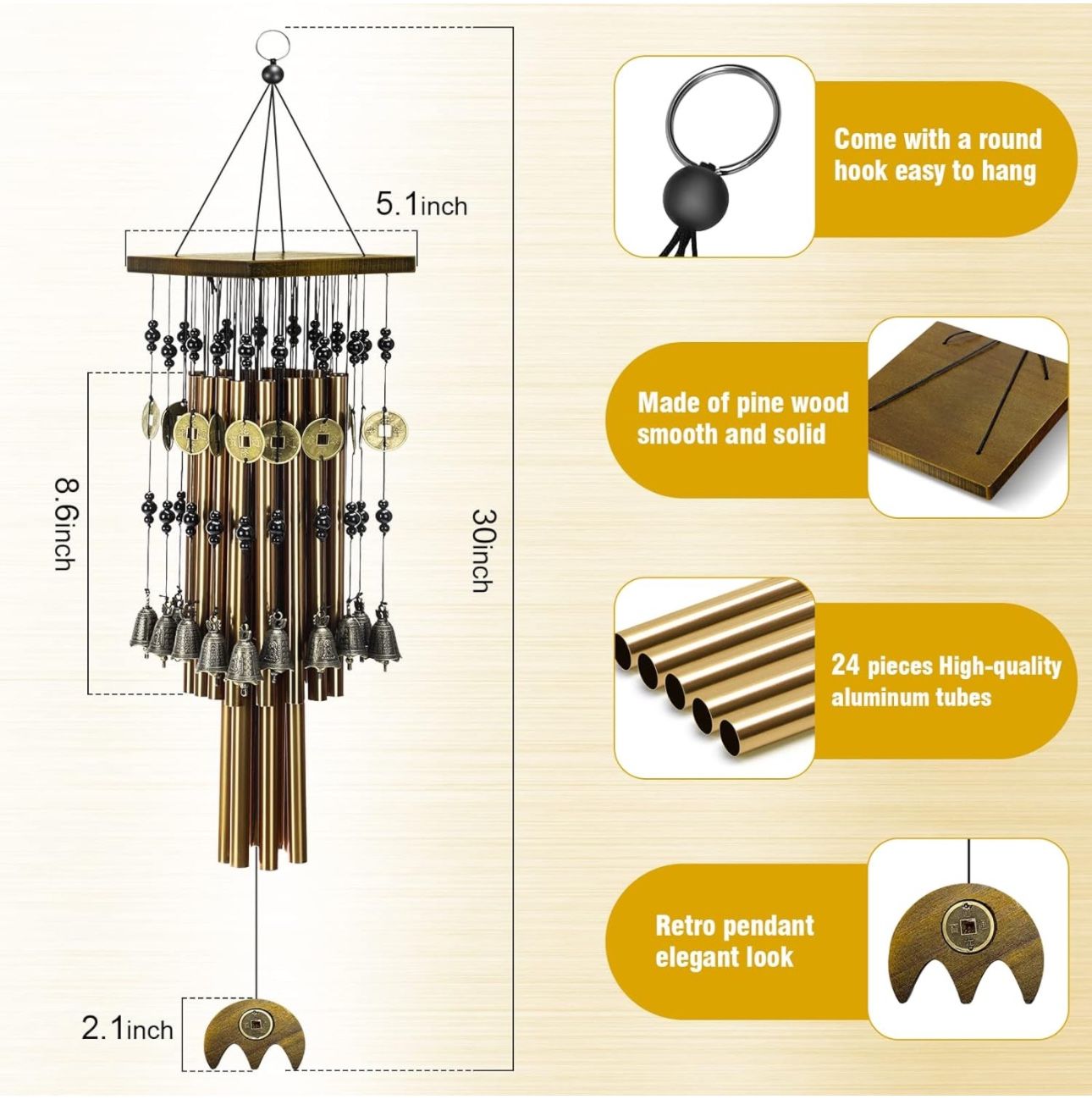 5.1inch

8.6inch

30inch

2.1inch

Come with a round hook easy to hang

Made of pine wood smooth and solid

24 pieces High-quality aluminum tubes

Retro pendant elegant look