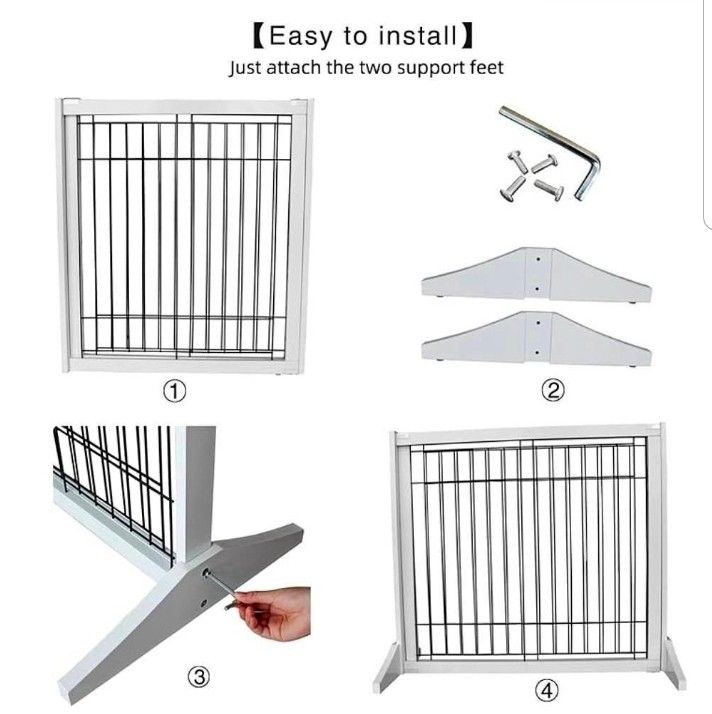 【Easy to install】
Just attach the two support feet

①

②

③

④