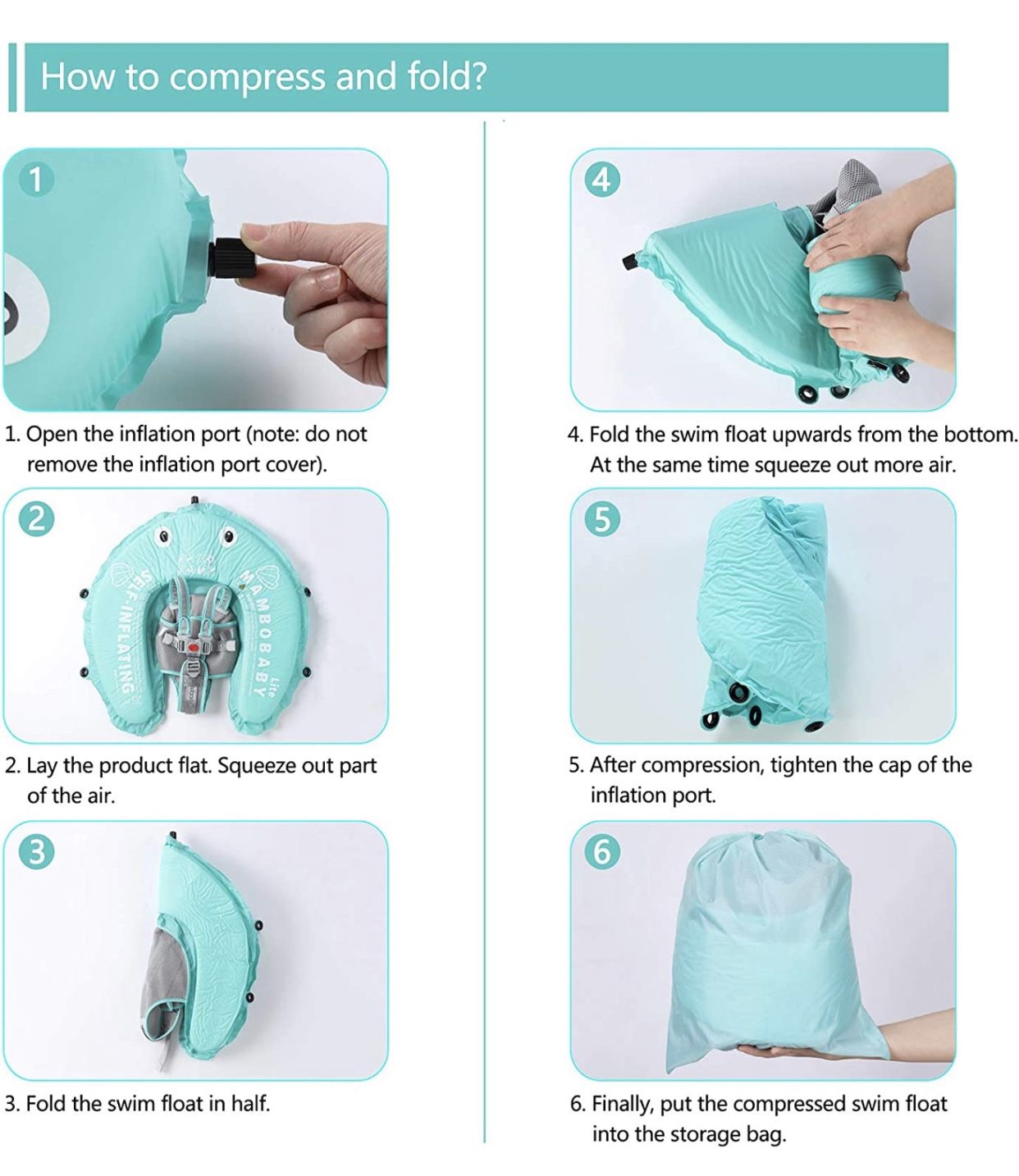 How to compress and fold?

1

1. Open the inflation port (note: do not remove the inflation port cover).

2

SELF-INFLATING

MAMBOBABY Lite

2. Lay the product flat. Squeeze out part of the air.

3

3. Fold the swim float in half.

4

4. Fold the swim float upwards from the bottom. At the same time squeeze out more air.

5

5. After compression, tighten the cap of the inflation port.

6

6. Finally, put the compressed swim float into the storage bag.