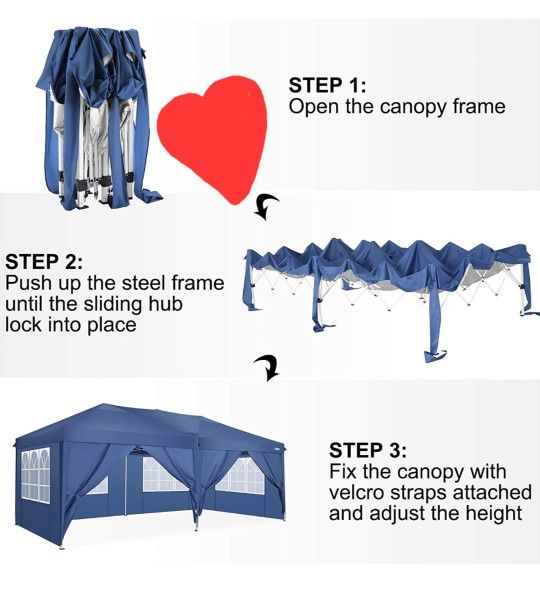 STEP 1:
Open the canopy frame

STEP 2:
Push up the steel frame until the sliding hub lock into place

STEP 3:
Fix the canopy with velcro straps attached and adjust the height