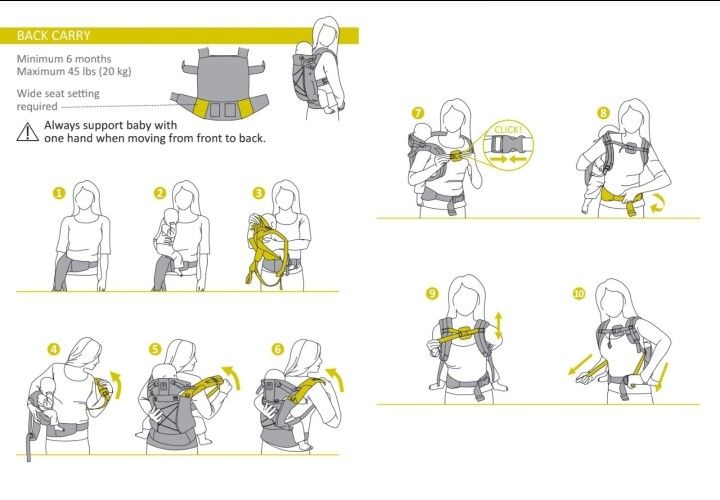 BACK CARRY

Minimum 6 months
Maximum 45 lbs (20 kg)

Wide seat setting required

Always support baby with one hand when moving from front to back.

1

2

3

4

5

6

7

CLICK!

8

9

10