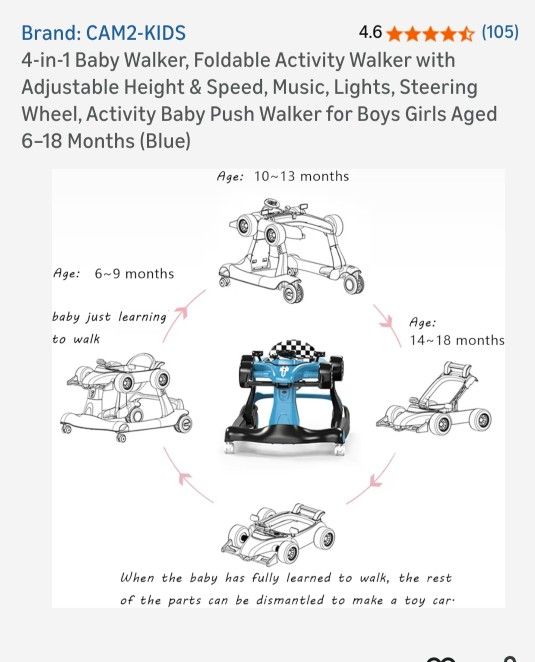 Brand: CAM2-KIDS

4.6 (105)

4-in-1 Baby Walker, Foldable Activity Walker with Adjustable Height & Speed, Music, Lights, Steering Wheel, Activity Baby Push Walker for Boys Girls Aged 6–18 Months (Blue)

Age: 10~13 months

Age: 6~9 months

baby just learning to walk

Age: 14~18 months

When the baby has fully learned to walk, the rest of the parts can be dismantled to make a toy car.