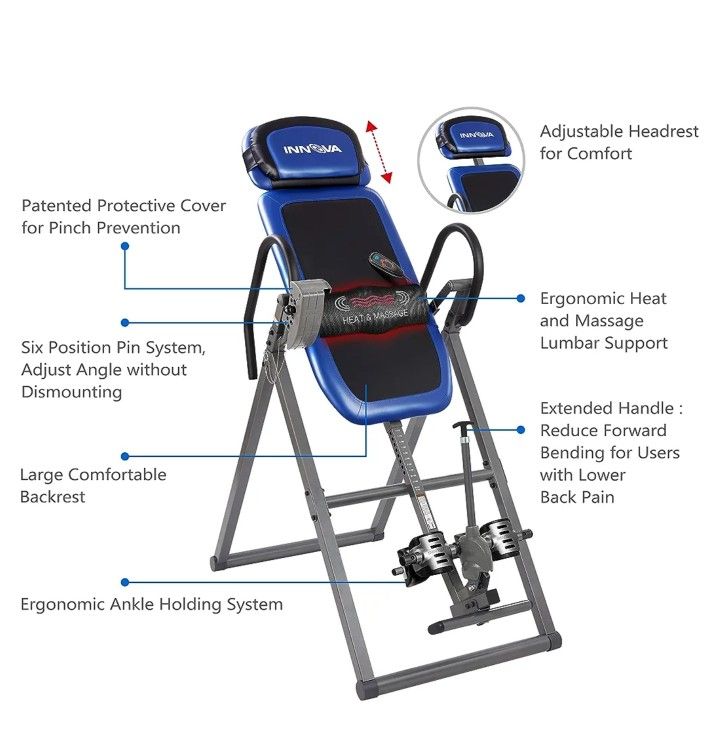 INNOVA

INNOVA

Adjustable Headrest for Comfort

Patented Protective Cover for Pinch Prevention

HEAT & MASSAGE

Ergonomic Heat and Massage Lumbar Support

Six Position Pin System, Adjust Angle without Dismounting

Extended Handle : Reduce Forward Bending for Users with Lower Back Pain

Large Comfortable Backrest

Ergonomic Ankle Holding System