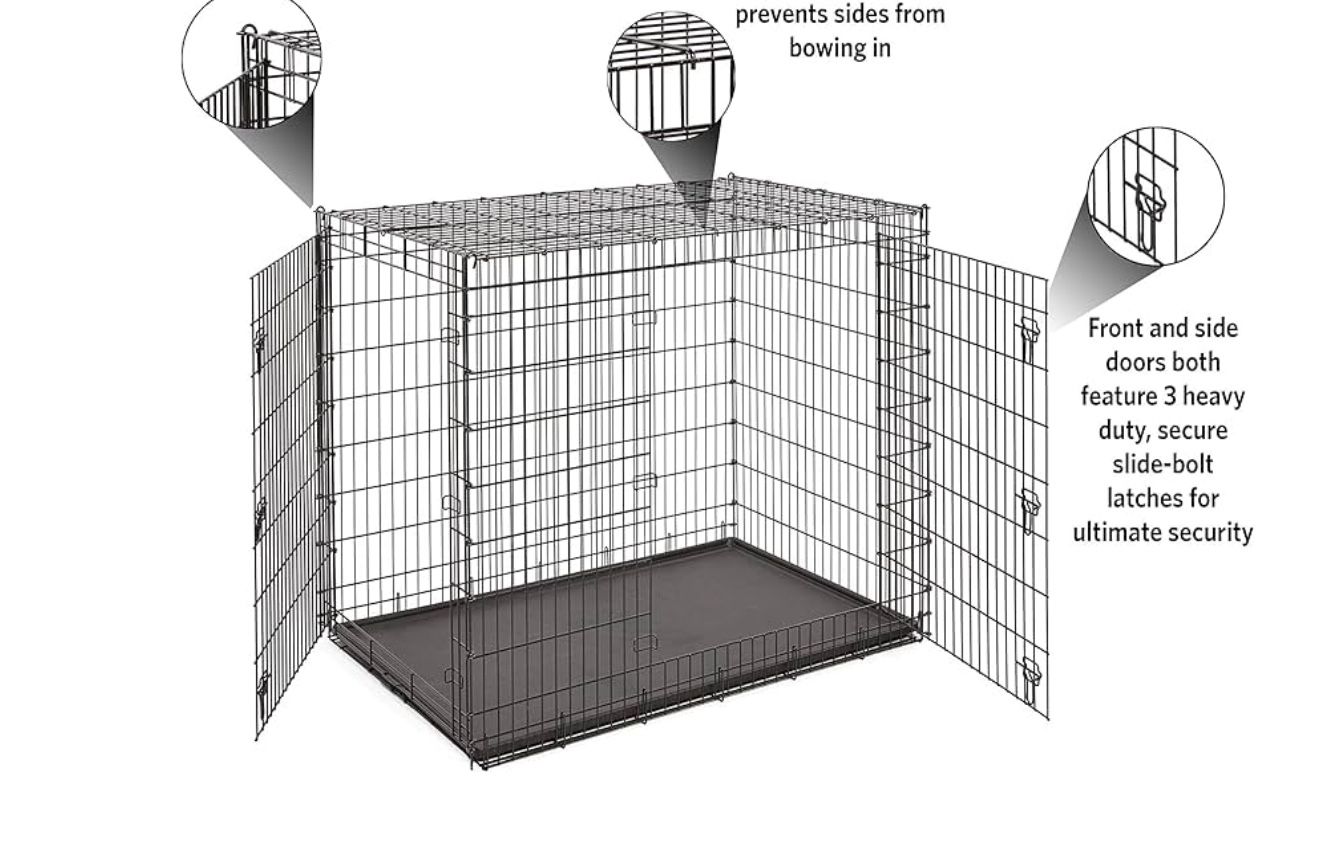 prevents sides from bowing in

Front and side doors both feature 3 heavy duty, secure slide-bolt latches for ultimate security